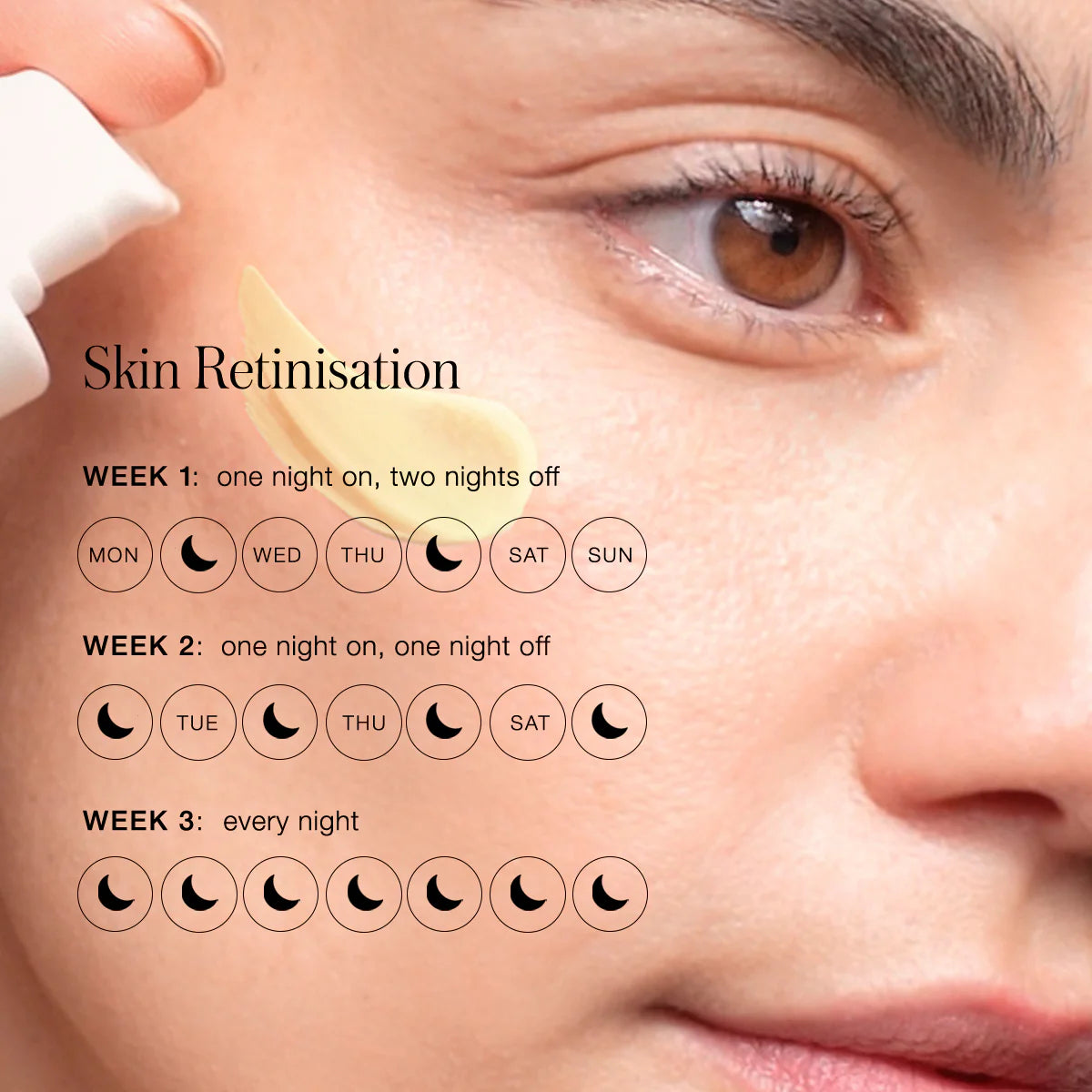 Skin Retinisation

WEEK 1: one night on, two nights off

MON WED THU SAT SUN

WEEK 2: one night on, one night off

TUE THU SAT

WEEK 3: every night